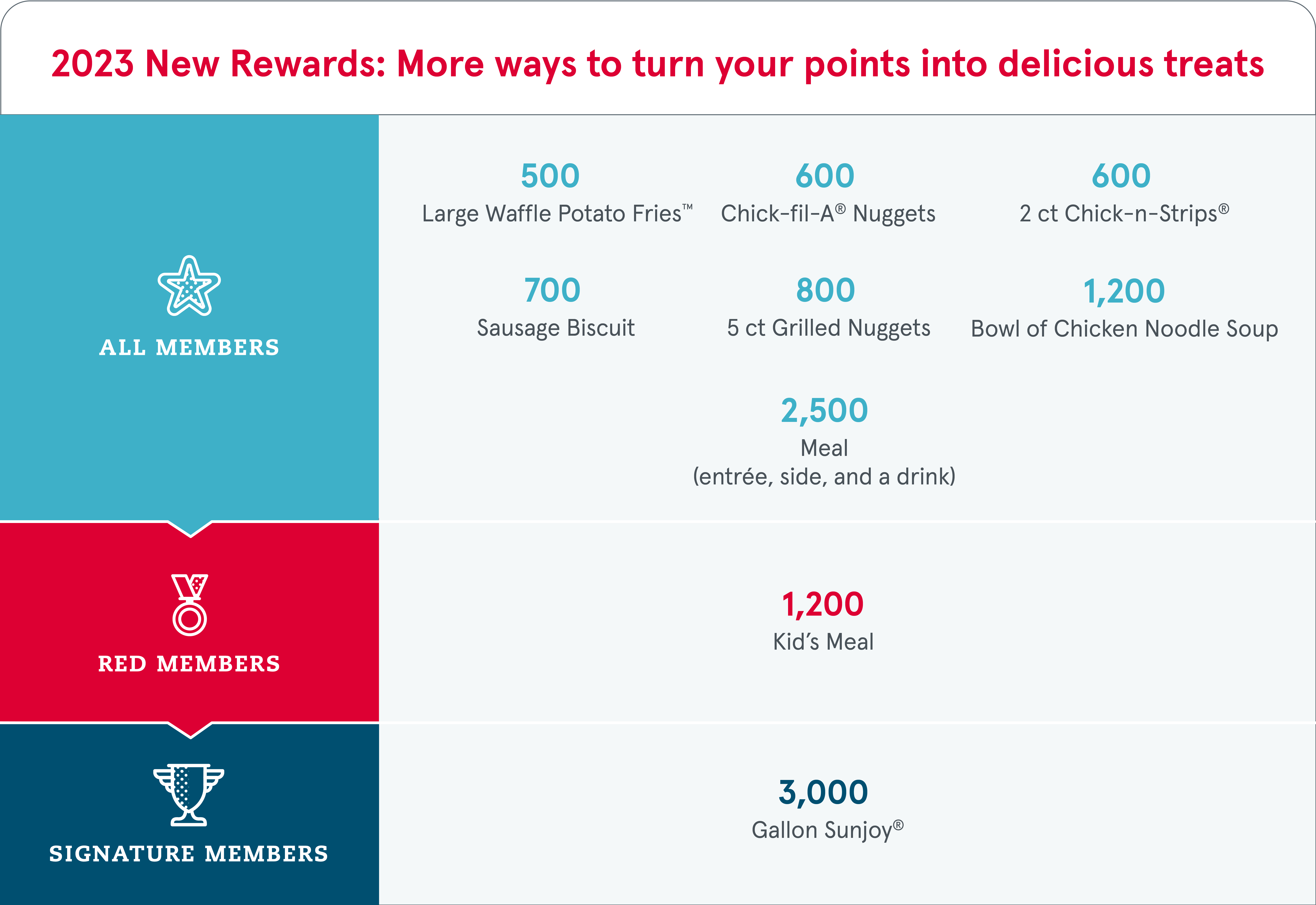 2023 New Rewards: More ways to turn your points into delicious treats

ALL MEMBERS

500
Large Waffle Potato Fries™

600
Chick-fil-A® Nuggets

600
2 ct Chick-n-Strips®

700
Sausage Biscuit

800
5 ct Grilled Nuggets

1,200
Bowl of Chicken Noodle Soup

2,500
Meal
(entrée, side, and a drink)

RED MEMBERS

1,200
Kid's Meal

SIGNATURE MEMBERS

3,000
Gallon Sunjoy®